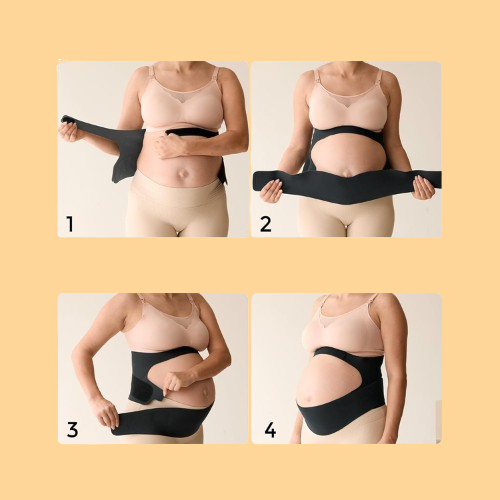 1

2

3

4